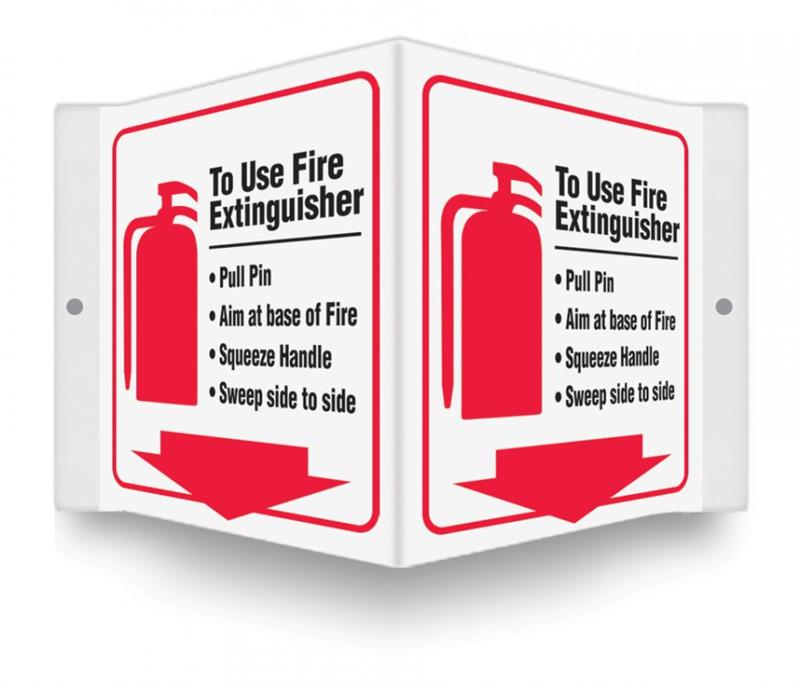 To Use Fire Extinguisher

• Pull Pin
• Aim at base of Fire
• Squeeze Handle
• Sweep side to side

To Use Fire Extinguisher

• Pull Pin
• Aim at base of Fire
• Squeeze Handle
• Sweep side to side